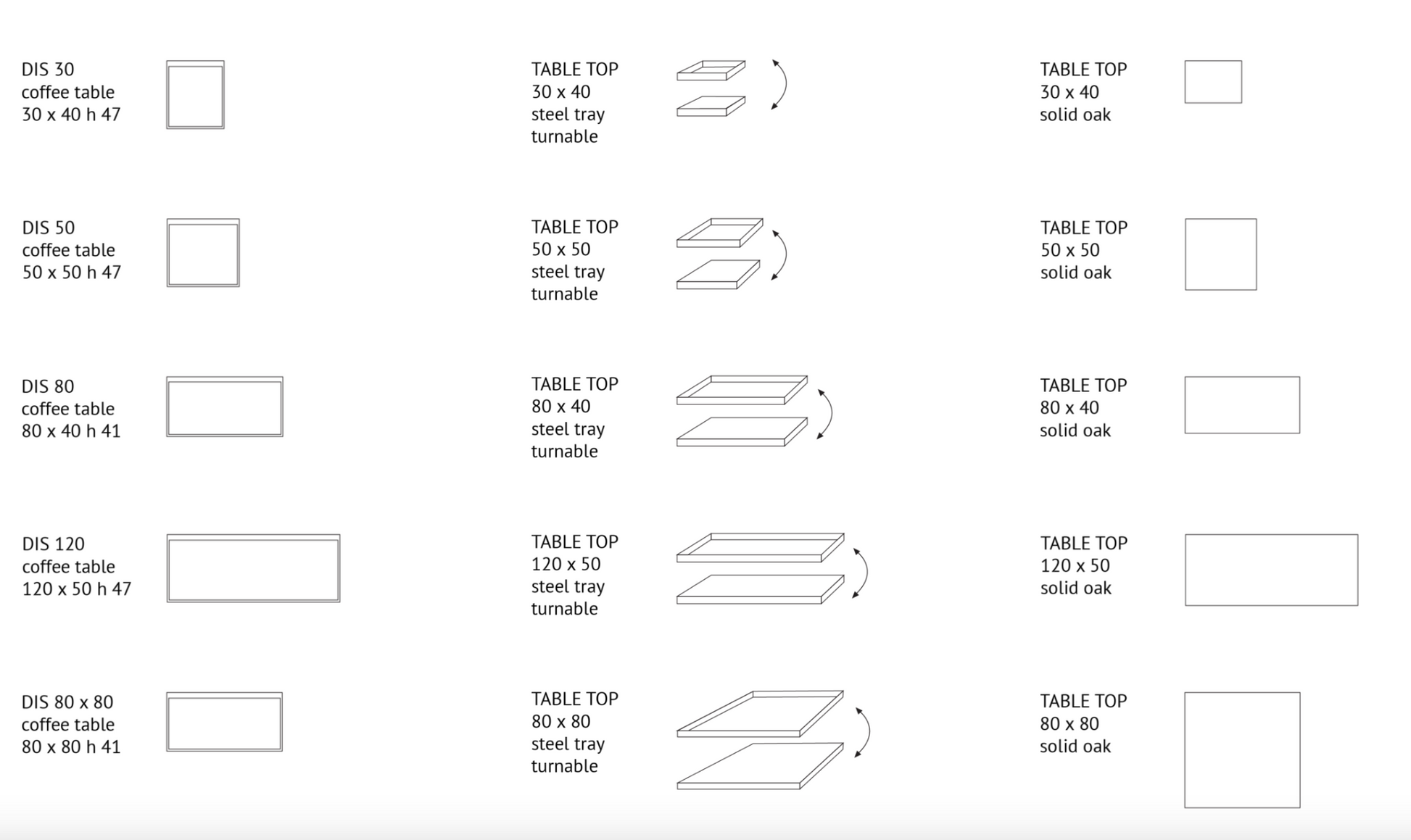 DIS 30
coffee table
30 x 40 h 47

DIS 50
coffee table
50 x 50 h 47

DIS 80
coffee table
80 x 40 h 41

DIS 120
coffee table
120 x 50 h 47

DIS 80 x 80
coffee table
80 x 80 h 41

TABLE TOP
30 x 40
steel tray
turnable

TABLE TOP
50 x 50
steel tray
turnable

TABLE TOP
80 x 40
steel tray
turnable

TABLE TOP
120 x 50
steel tray
turnable

TABLE TOP
80 x 80
steel tray
turnable

TABLE TOP
30 x 40
solid oak

TABLE TOP
50 x 50
solid oak

TABLE TOP
80 x 40
solid oak

TABLE TOP
120 x 50
solid oak

TABLE TOP
80 x 80
solid oak